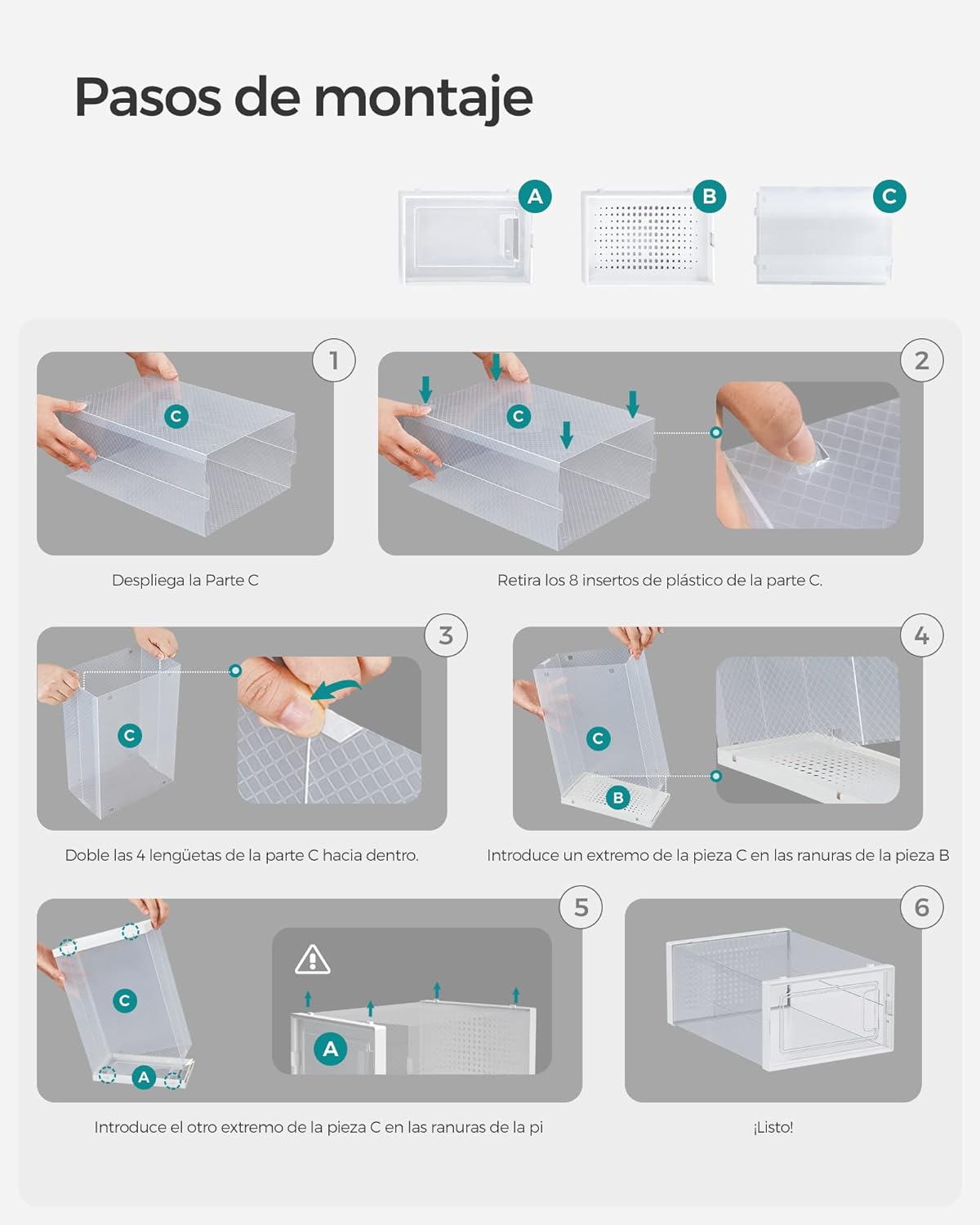 Pasos de montaje

A

B

C

1

C

Despliega la Parte C

2

C

Retira los 8 insertos de plástico de la parte C.

3

C

Doble las 4 lengüetas de la parte C hacia dentro.

4

C

B

Introduce un extremo de la pieza C en las ranuras de la pieza B

5

C

A

A

Introduce el otro extremo de la pieza C en las ranuras de la pi

6

¡Listo!